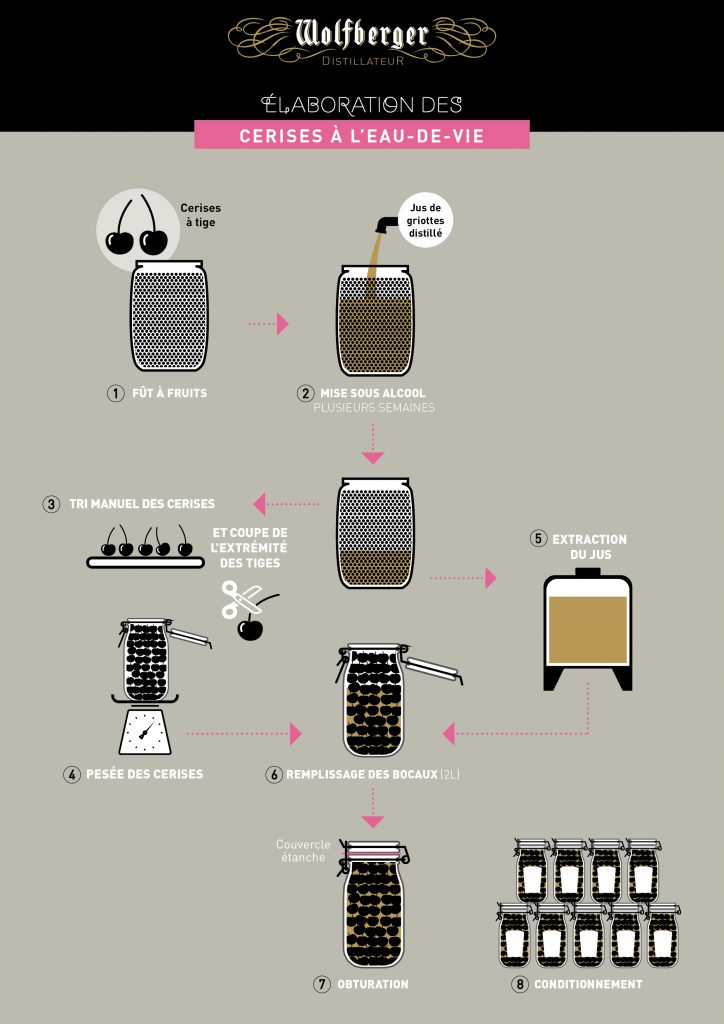 Wolfberger
DISTILLATEUR

ÉLABORATION DES

CERISES À L'EAU-DE-VIE

Cerises à tige

Jus de griottes distillé

1 FÛT À FRUITS

2 MISE SOUS ALCOOL
PLUSIEURS SEMAINES

3 TRI MANUEL DES CERISES

ET COUPE DE L'EXTRÉMITÉ DES TIGES

5 EXTRACTION DU JUS

4 PESÉE DES CERISES

6 REMPLISSAGE DES BOCAUX (2L)

Couvercle étanche

7 OBTURATION

8 CONDITIONNEMENT